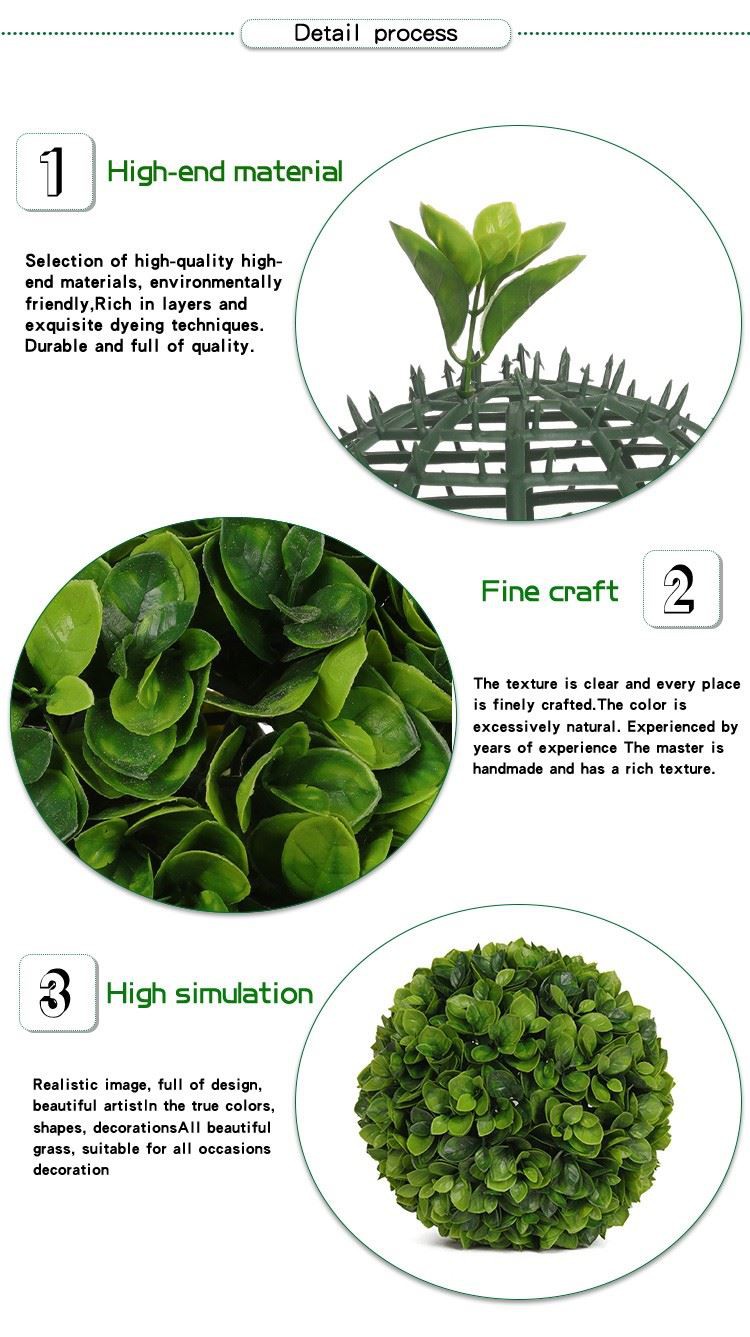 Detail process

1 High-end material

Selection of high-quality high-end materials, environmentally friendly,Rich in layers and exquisite dyeing techniques. Durable and full of quality.

Fine craft 2

The texture is clear and every place is finely crafted.The color is excessively natural. Experienced by years of experience The master is handmade and has a rich texture.

3 High simulation

Realistic image, full of design, beautiful artistIn the true colors, shapes, decorationsAll beautiful grass, suitable for all occasions decoration